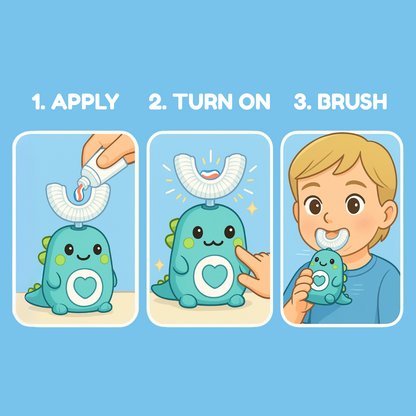 1. APPLY

2. TURN ON

3. BRUSH